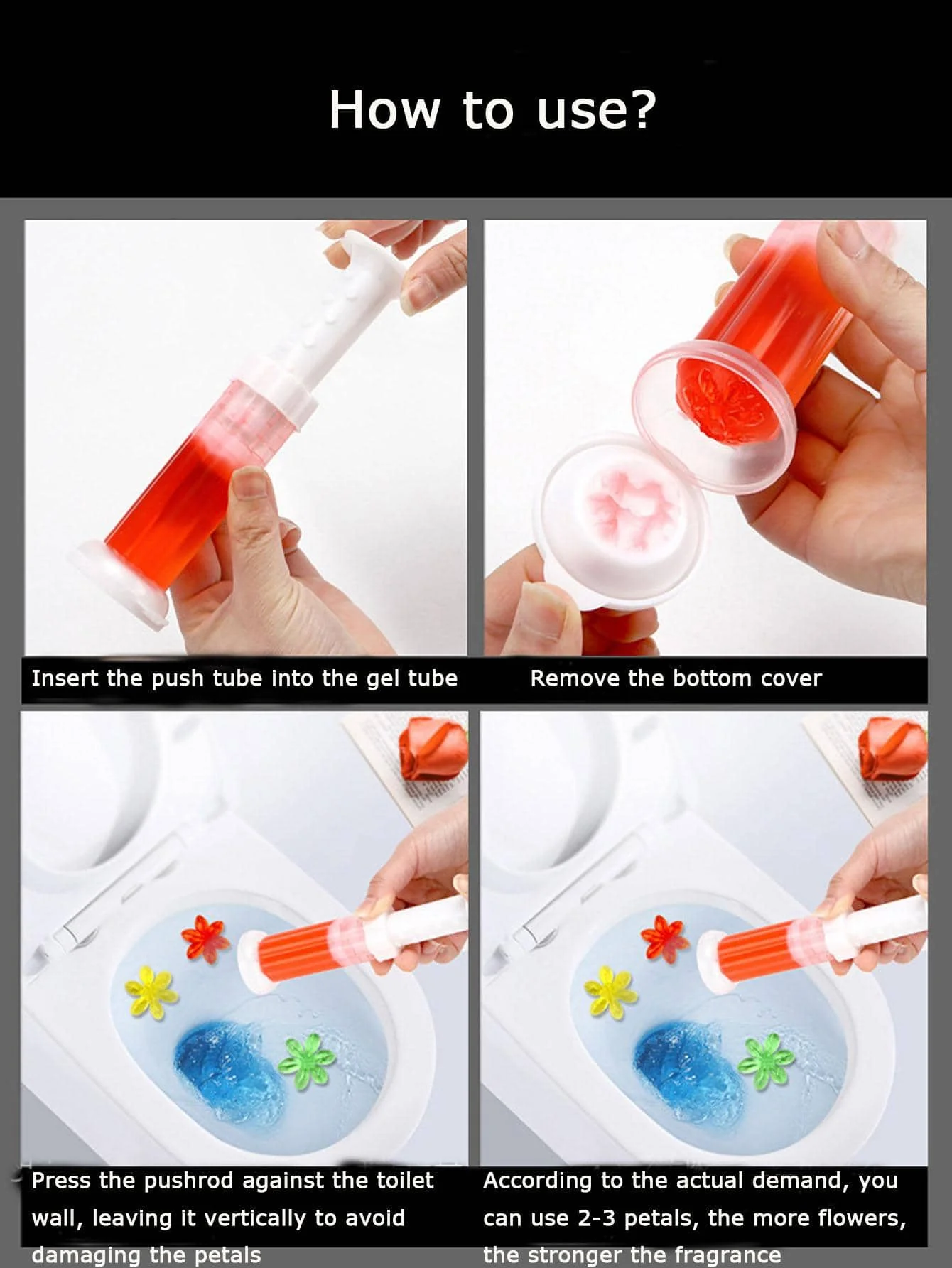 How to use?

Insert the push tube into the gel tube

Remove the bottom cover

Press the pushrod against the toilet wall, leaving it vertically to avoid damaging the petals

According to the actual demand, you can use 2-3 petals, the more flowers, the stronger the fragrance