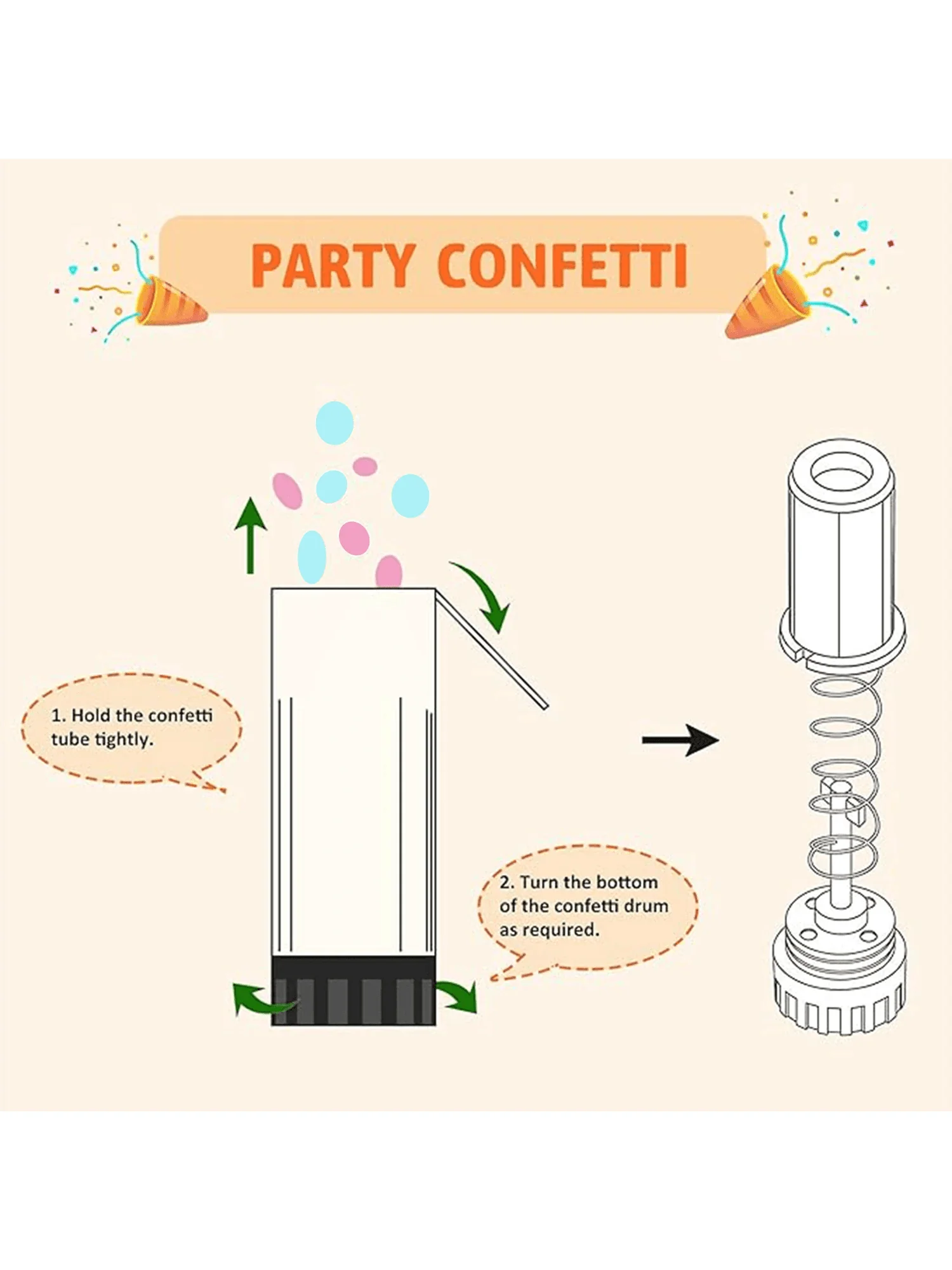 PARTY CONFETTI

1. Hold the confetti tube tightly.

2. Turn the bottom of the confetti drum as required.