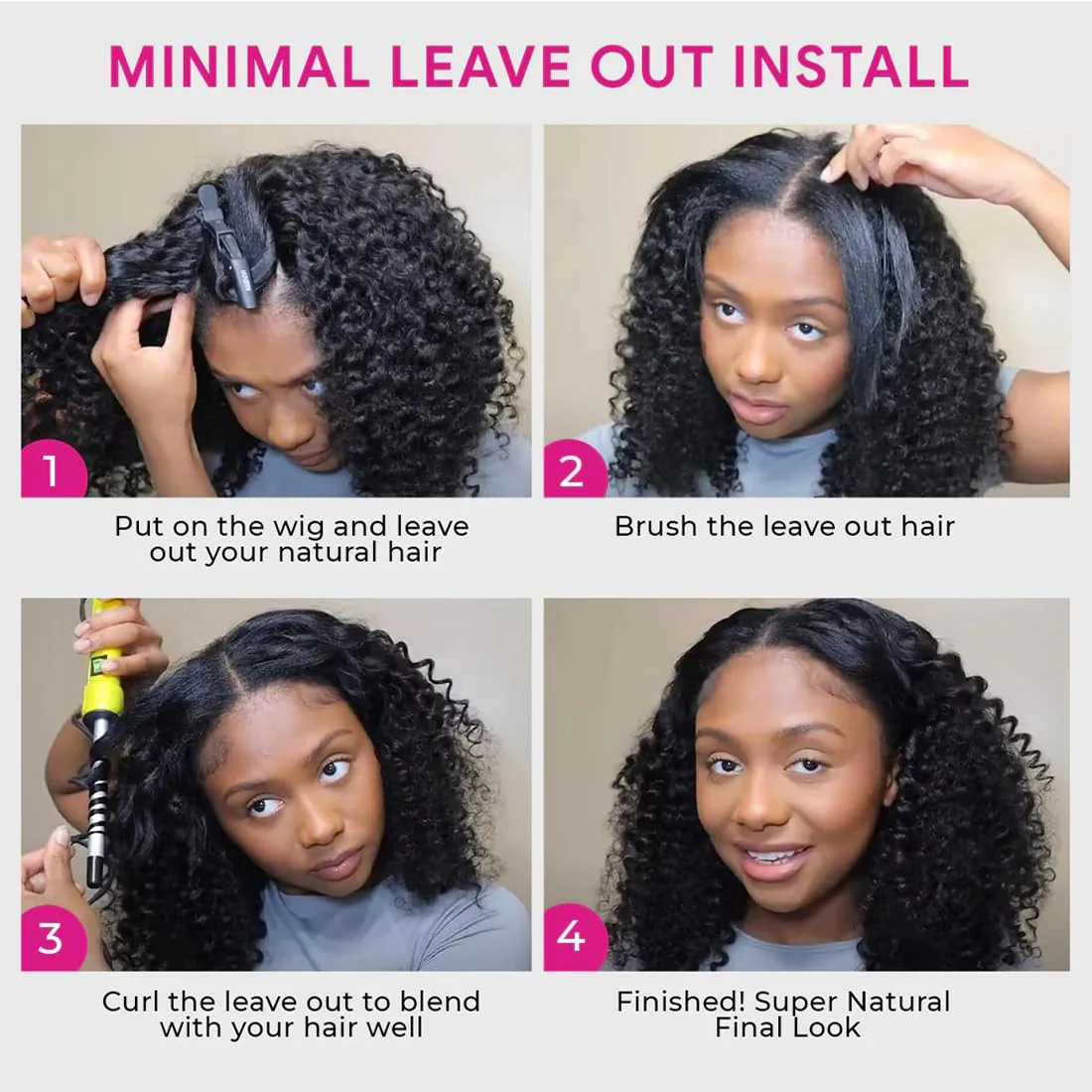 MINIMAL LEAVE OUT INSTALL

1

Put on the wig and leave out your natural hair

2

Brush the leave out hair

3

Curl the leave out to blend with your hair well

4

Finished! Super Natural Final Look