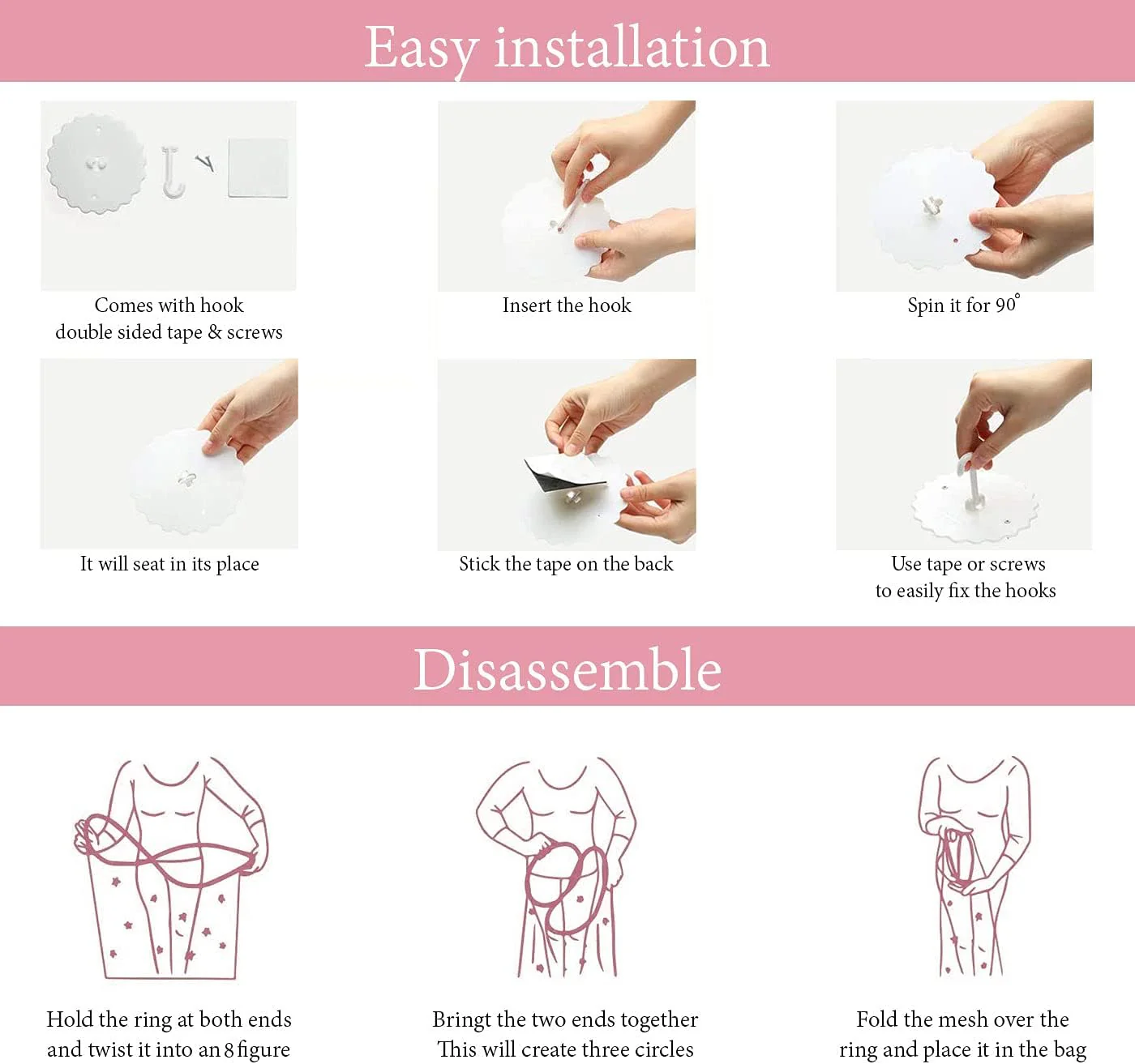 Easy installation

Comes with hook double sided tape & screws

Insert the hook

Spin it for 90°

It will seat in its place

Stick the tape on the back

Use tape or screws to easily fix the hooks

Disassemble

Hold the ring at both ends and twist it into an 8 figure

Bringt the two ends together This will create three circles

Fold the mesh over the ring and place it in the bag