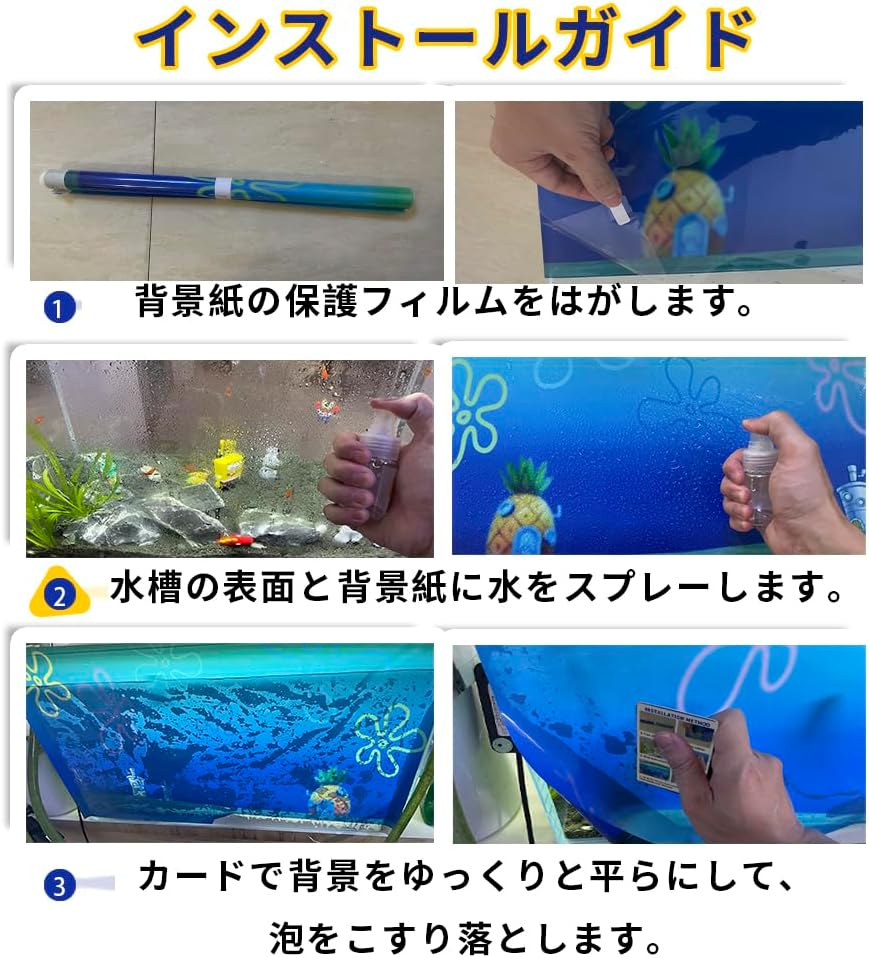 インストールガイド

1 背景紙の保護フィルムをはがします。

2 水槽の表面と背景紙に水をスプレーします。

INSTALLATION METHOD

3 カードで背景をゆっくりと平らにして、泡をこすり落とします。