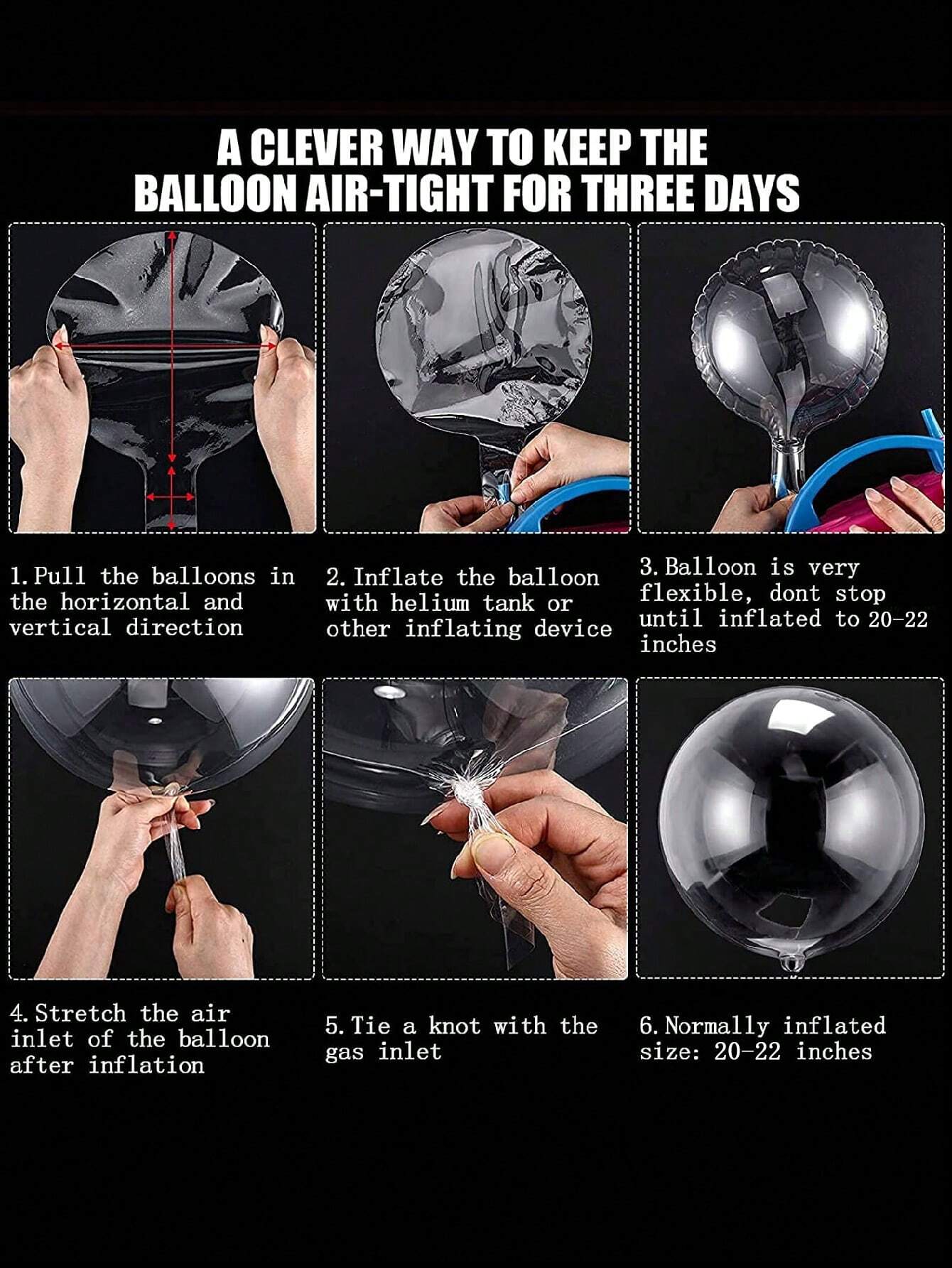 A CLEVER WAY TO KEEP THE BALLOON AIR-TIGHT FOR THREE DAYS

1. Pull the balloons in the horizontal and vertical direction

2. Inflate the balloon with helium tank or other inflating device

3. Balloon is very flexible, dont stop until inflated to 20-22 inches

4. Stretch the air inlet of the balloon after inflation

5. Tie a knot with the gas inlet

6. Normally inflated size: 20-22 inches